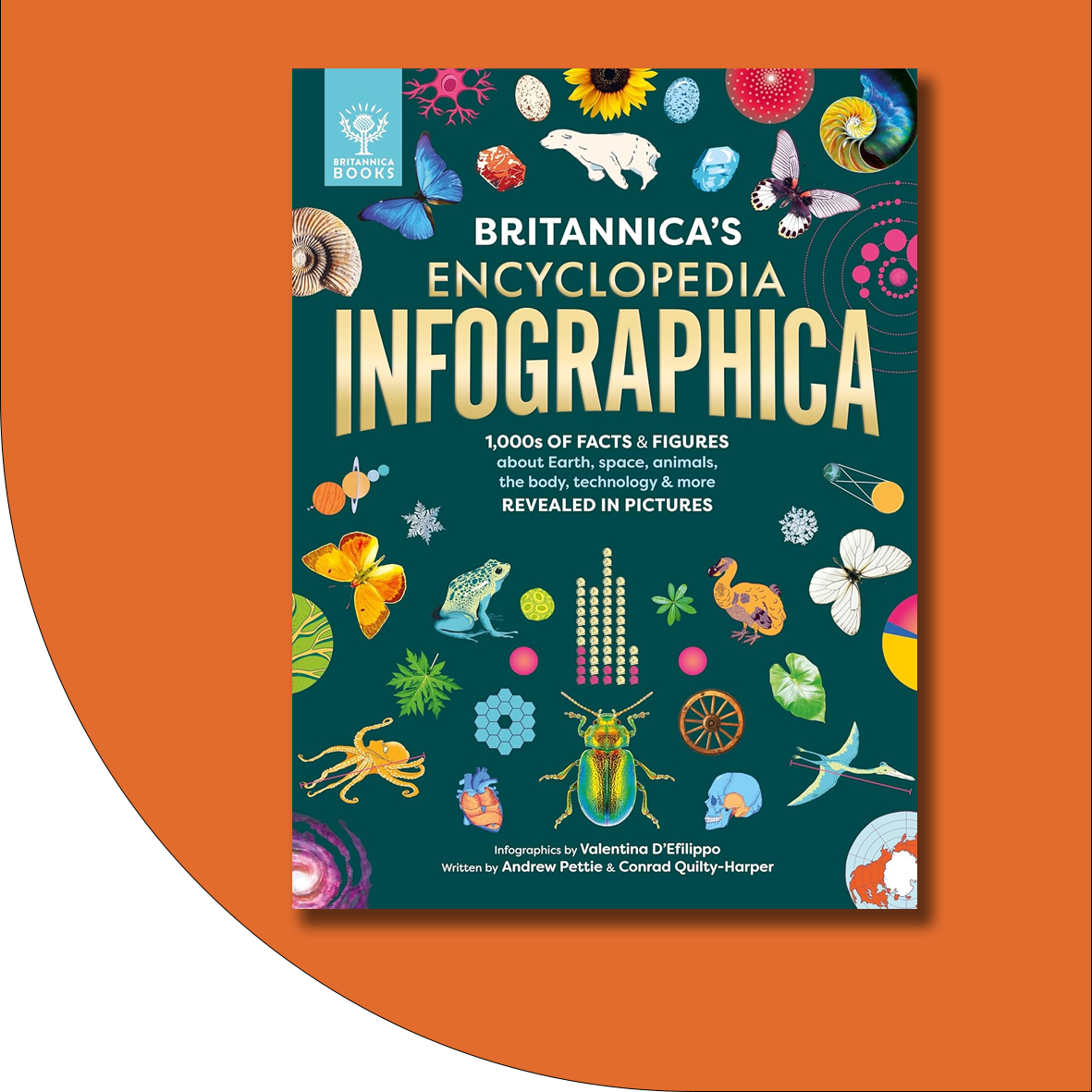 BRITANNICA BOOKS

BRITANNICA'S
ENCYCLOPEDIA
INFOGRAPHICA

1,000s OF FACTS & FIGURES
about Earth, space, animals, the body, technology & more
REVEALED IN PICTURES

Infographics by Valentina D'Efilippo
Written by Andrew Pettie & Conrad Quilty-Harper